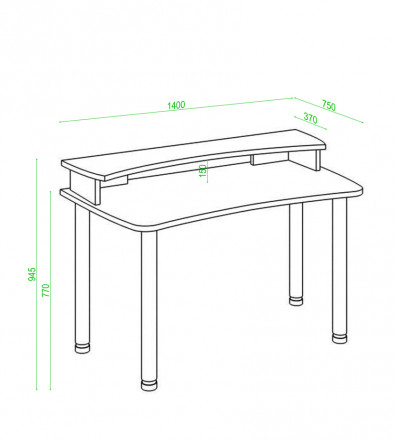 1400
750
370
150
945
770